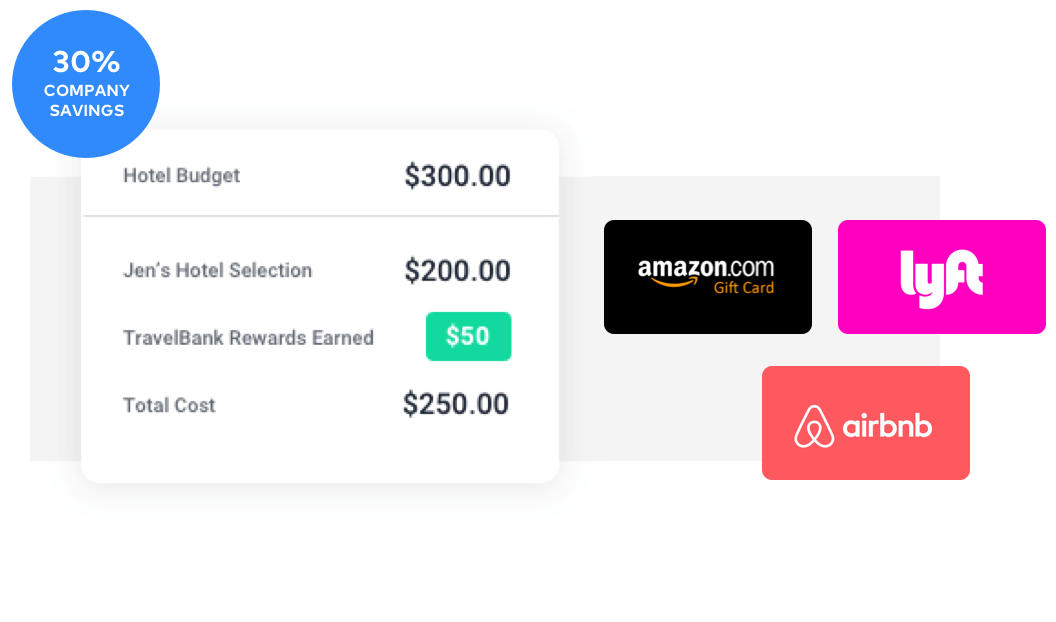 30%
COMPANY
SAVINGS

Hotel Budget $300.00

Jen's Hotel Selection $200.00

TravelBank Rewards Earned $50

Total Cost $250.00

amazon.com
Gift Card

lyft

airbnb